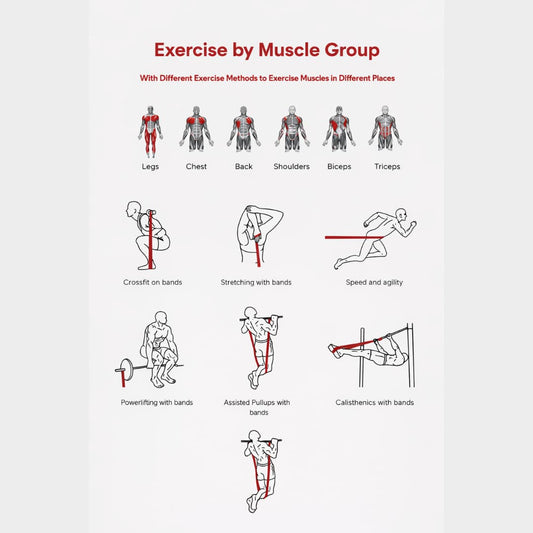 Exercise by Muscle Group

With Different Exercise Methods to Exercise Muscles in Different Places

Legs Chest Back Shoulders Biceps Triceps

Crossfit on bands

Stretching with bands

Speed and agility

Powerlifting with bands

Assisted Pullups with bands

Calisthenics with bands